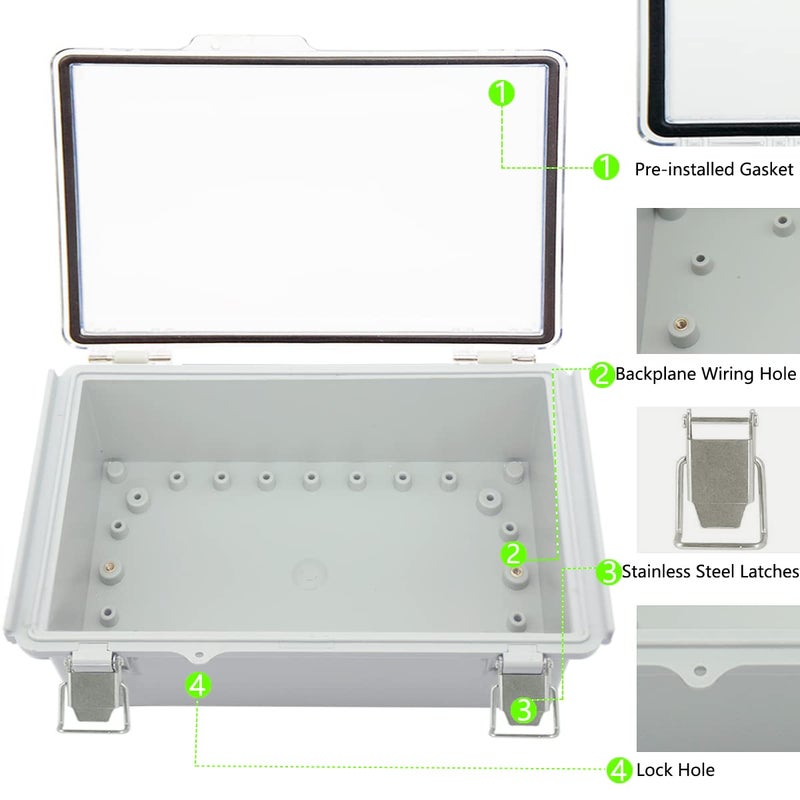 1
1 Pre-installed Gasket
2 Backplane Wiring Hole
2
3 Stainless Steel Latches
4
3
4 Lock Hole